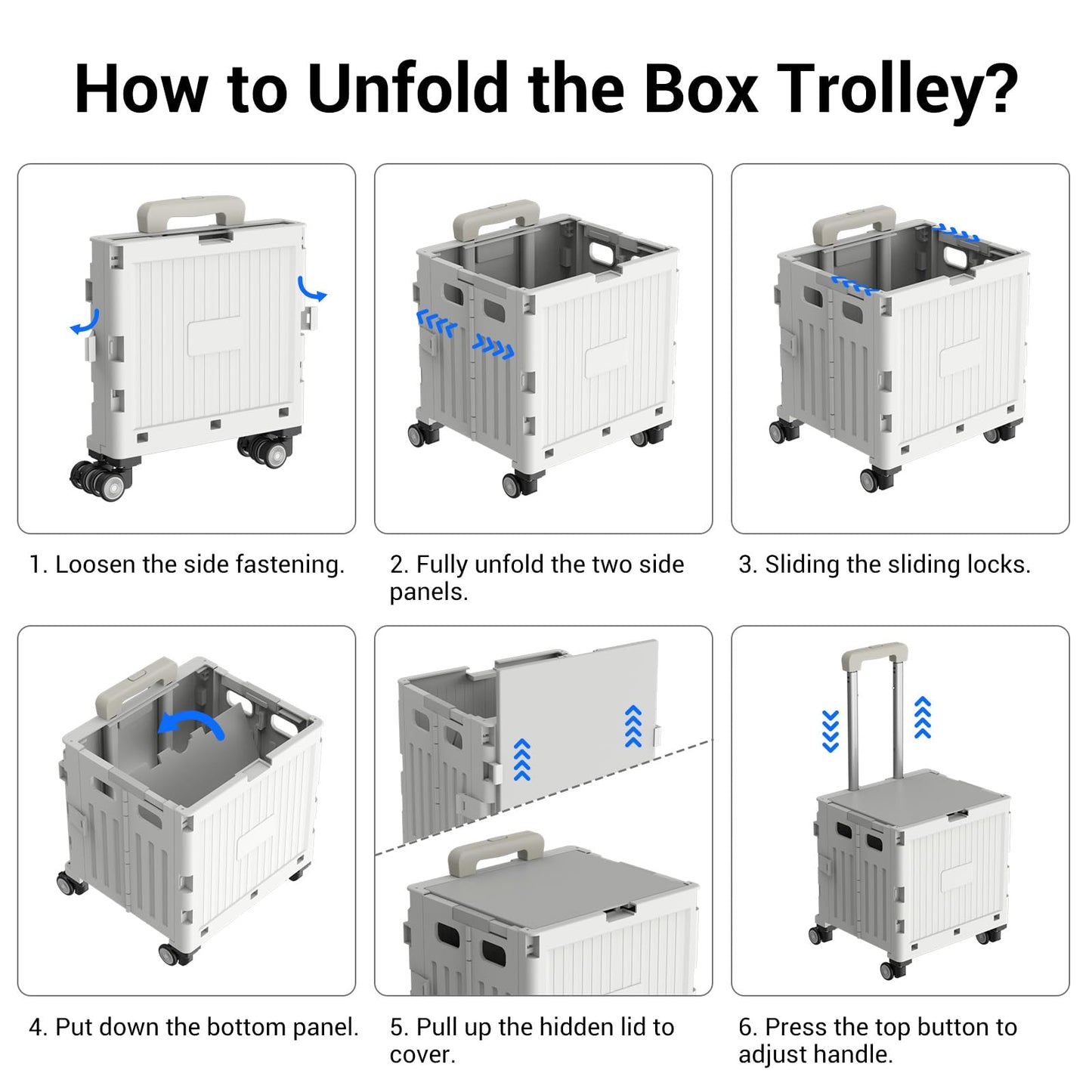 How to Unfold the Box Trolley?

1. Loosen the side fastening.

2. Fully unfold the two side panels.

3. Sliding the sliding locks.

4. Put down the bottom panel.

5. Pull up the hidden lid to cover.

6. Press the top button to adjust handle.