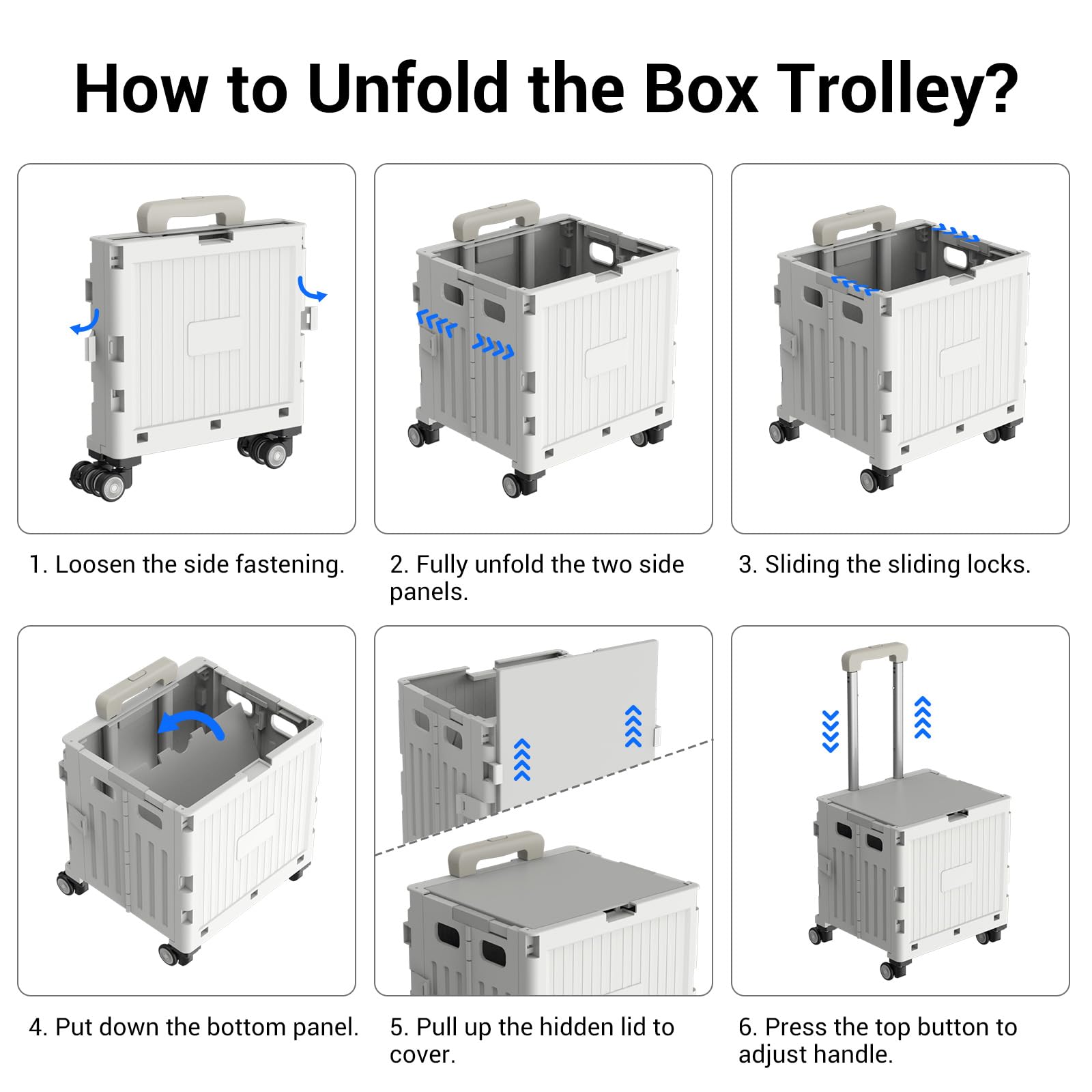 How to Unfold the Box Trolley?

1. Loosen the side fastening.

2. Fully unfold the two side panels.

3. Sliding the sliding locks.

4. Put down the bottom panel.

5. Pull up the hidden lid to cover.

6. Press the top button to adjust handle.