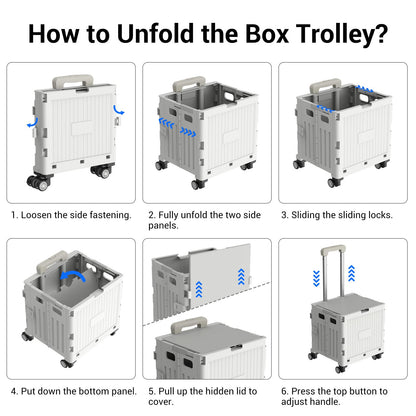 How to Unfold the Box Trolley?

1. Loosen the side fastening.

2. Fully unfold the two side panels.

3. Sliding the sliding locks.

4. Put down the bottom panel.

5. Pull up the hidden lid to cover.

6. Press the top button to adjust handle.